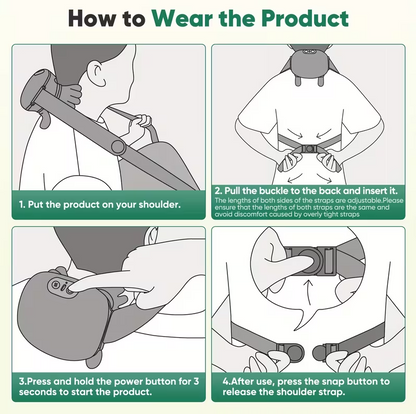 How to Wear the Product

1. Put the product on your shoulder.

2. Pull the buckle to the back and insert it.
The lengths of both sides of the straps are adjustable.Please ensure that the lengths of both straps are the same and avoid discomfort caused by overly tight straps

3.Press and hold the power button for 3 seconds to start the product.

4.After use, press the snap button to release the shoulder strap.