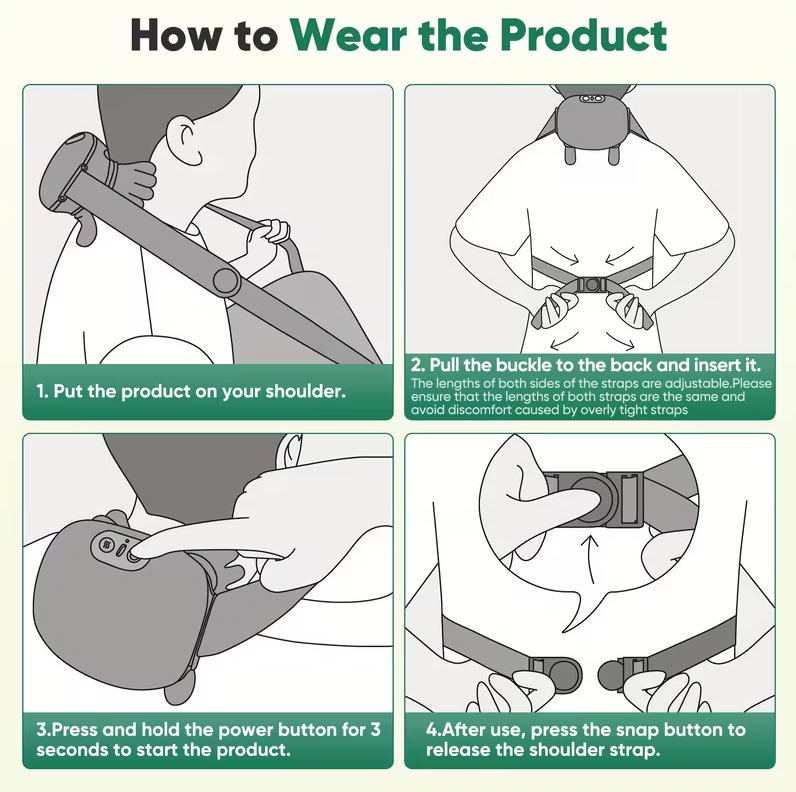 How to Wear the Product

1. Put the product on your shoulder.

2. Pull the buckle to the back and insert it.
The lengths of both sides of the straps are adjustable.Please ensure that the lengths of both straps are the same and avoid discomfort caused by overly tight straps

3.Press and hold the power button for 3 seconds to start the product.

4.After use, press the snap button to release the shoulder strap.