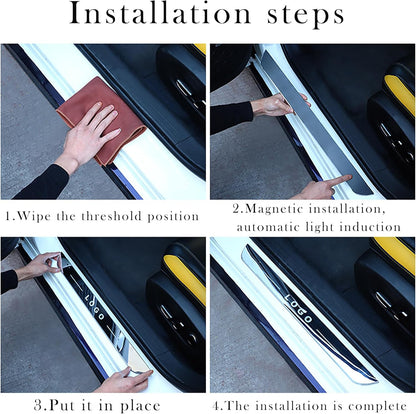 Installation steps

1.Wipe the threshold position

2.Magnetic installation, automatic light induction

LOGO

3.Put it in place

LOGO

4.The installation is complete