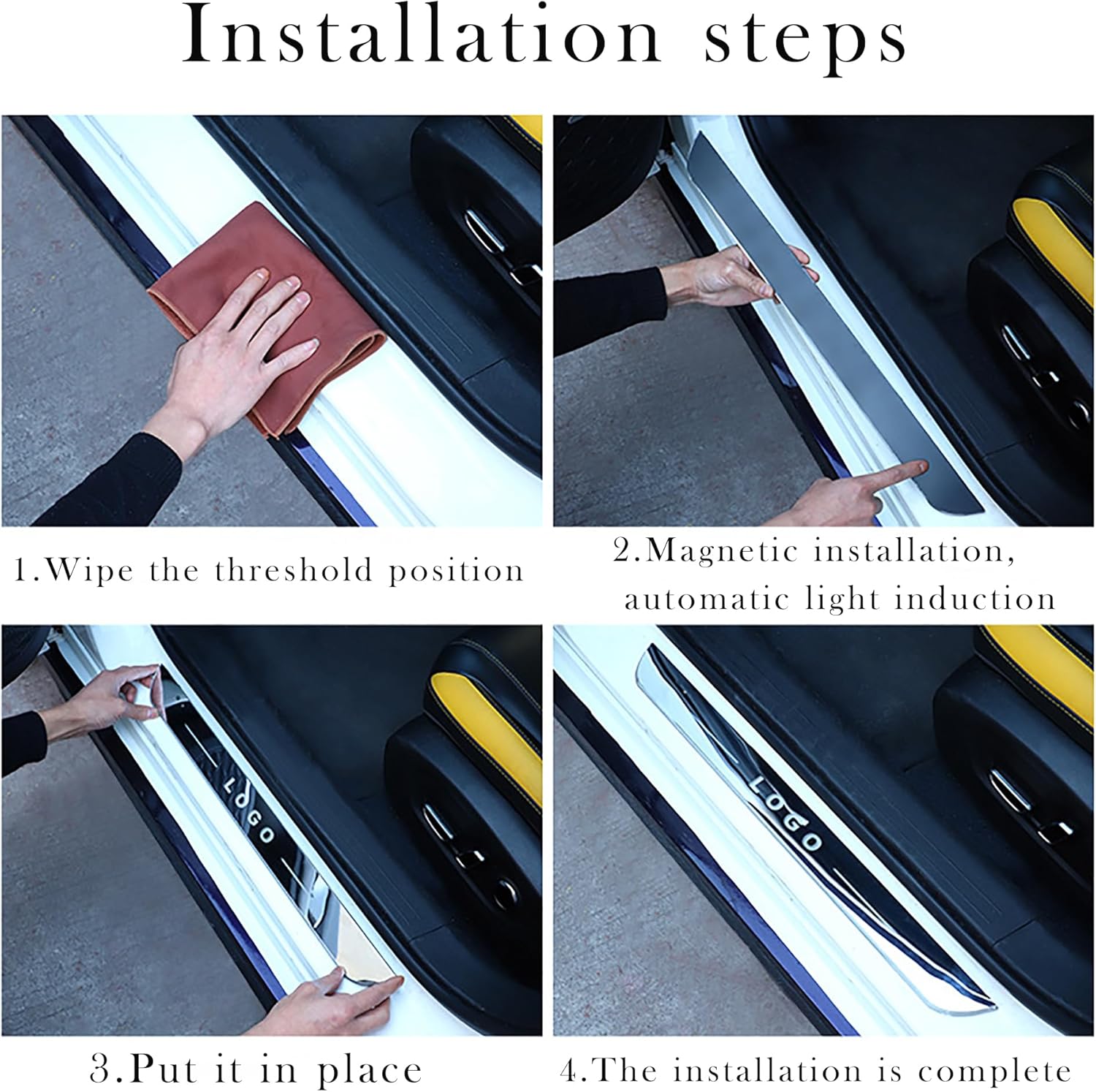 Installation steps

1.Wipe the threshold position

2.Magnetic installation, automatic light induction

LOGO

3.Put it in place

LOGO

4.The installation is complete