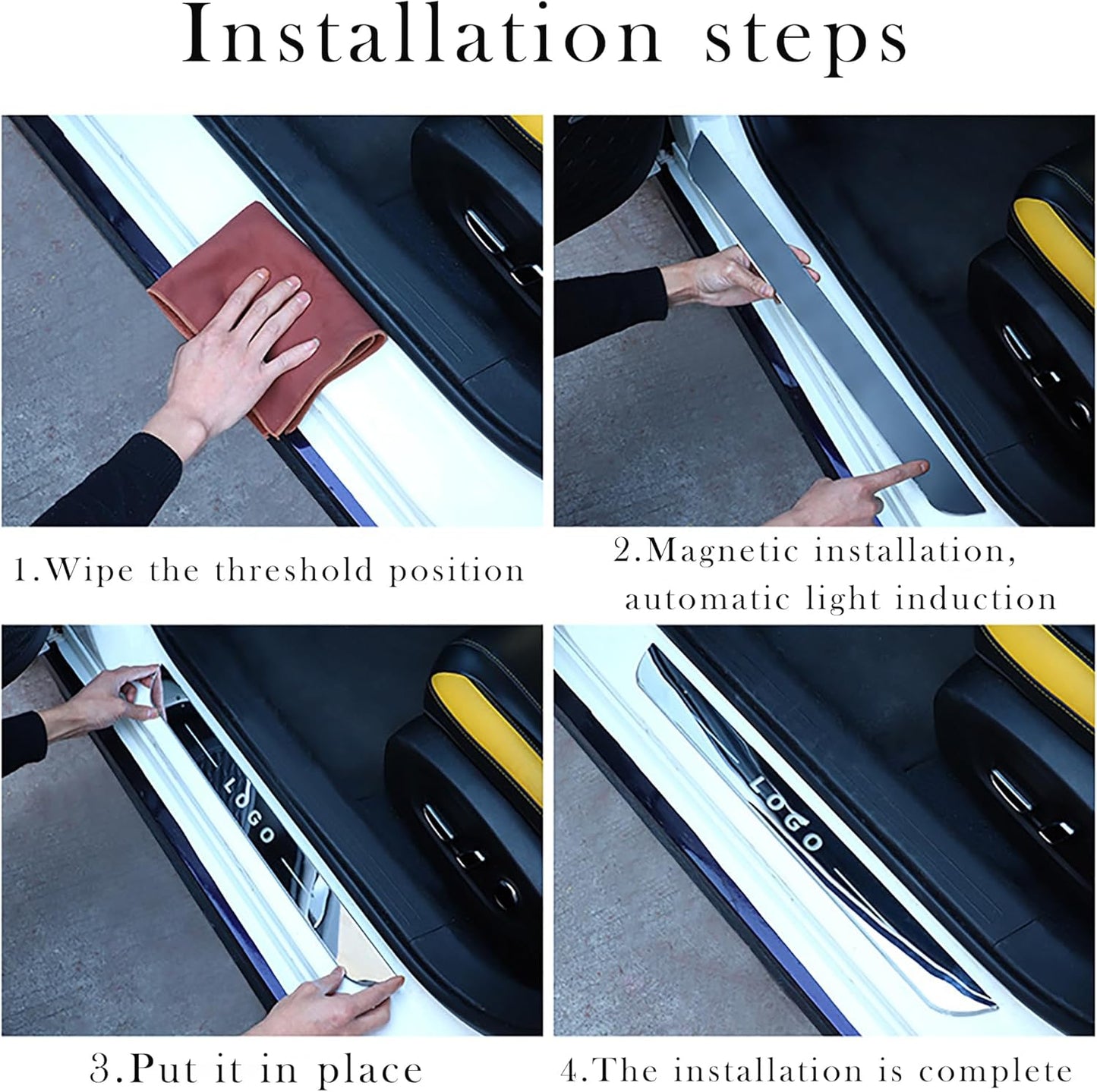 Installation steps

1.Wipe the threshold position

2.Magnetic installation, automatic light induction

LOGO

3.Put it in place

LOGO

4.The installation is complete